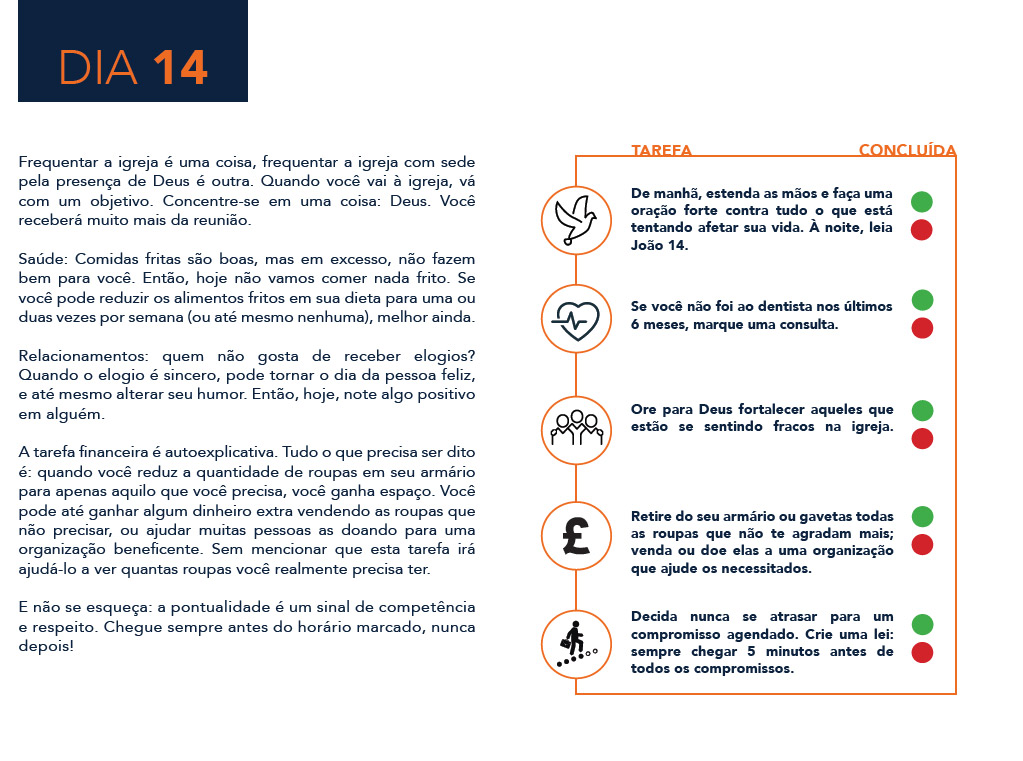 DIA 14

Frequentar a igreja é uma coisa, frequentar a igreja com sede pela presença de Deus é outra. Quando você vai à igreja, vá com um objetivo. Concentre-se em uma coisa: Deus. Você receberá muito mais da reunião.

Saúde: Comidas fritas são boas, mas em excesso, não fazem bem para você. Então, hoje não vamos comer nada frito. Se você pode reduzir os alimentos fritos em sua dieta para uma ou duas vezes por semana (ou até mesmo nenhuma), melhor ainda.

Relacionamentos: quem não gosta de receber elogios? Quando o elogio é sincero, pode tornar o dia da pessoa feliz, e até mesmo alterar seu humor. Então, hoje, note algo positivo em alguém.

A tarefa financeira é autoexplicativa. Tudo o que precisa ser dito é: quando você reduz a quantidade de roupas em seu armário para apenas aquilo que você precisa, você ganha espaço. Você pode até ganhar algum dinheiro extra vendendo as roupas que não precisar, ou ajudar muitas pessoas as doando para uma organização beneficente. Sem mencionar que esta tarefa irá ajudá-lo a ver quantas roupas você realmente precisa ter.

E não se esqueça: a pontualidade é um sinal de competência e respeito. Chegue sempre antes do horário marcado, nunca depois!

TAREFA

CONCLUÍDA

De manhã, estenda as mãos e faça uma oração forte contra tudo o que está tentando afetar sua vida. À noite, leia João 14.

Se você não foi ao dentista nos últimos 6 meses, marque uma consulta.

Ore para Deus fortalecer aqueles que estão se sentindo fracos na igreja.

£

Retire do seu armário ou gavetas todas as roupas que não te agradam mais; venda ou doe elas a uma organização que ajude os necessitados.

Decida nunca se atrasar para um compromisso agendado. Crie uma lei: sempre chegar 5 minutos antes de todos os compromissos.